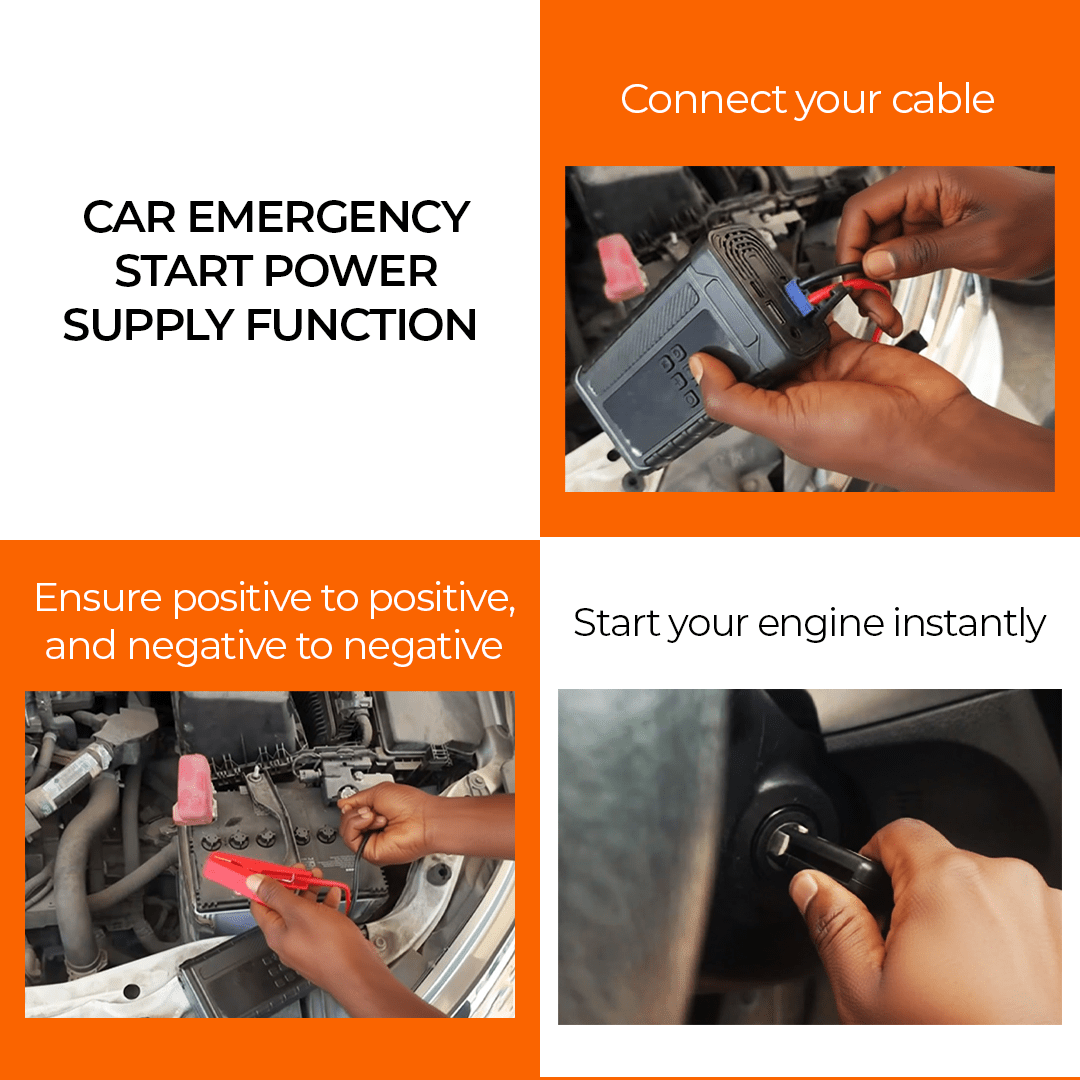 CAR EMERGENCY START POWER SUPPLY FUNCTION

Connect your cable

Ensure positive to positive, and negative to negative

Start your engine instantly